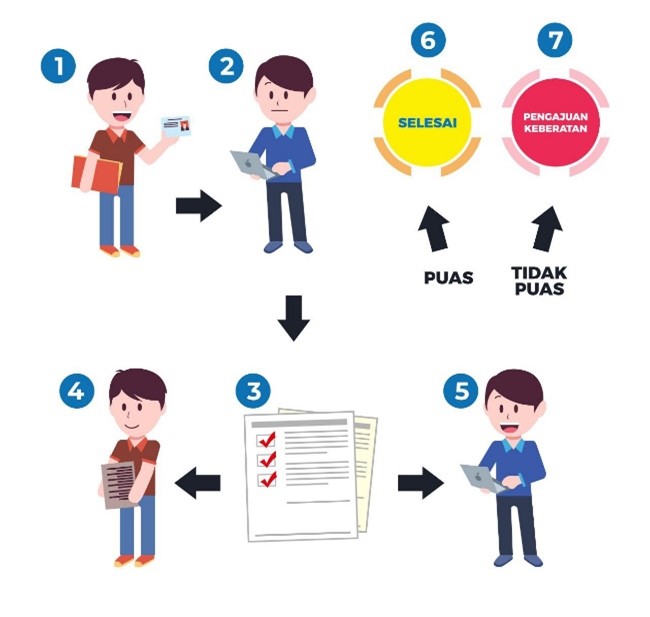 1

2

6

SELESAI

7

PENGAJUAN KEBERATAN

PUAS

TIDAK PUAS

4

3

5